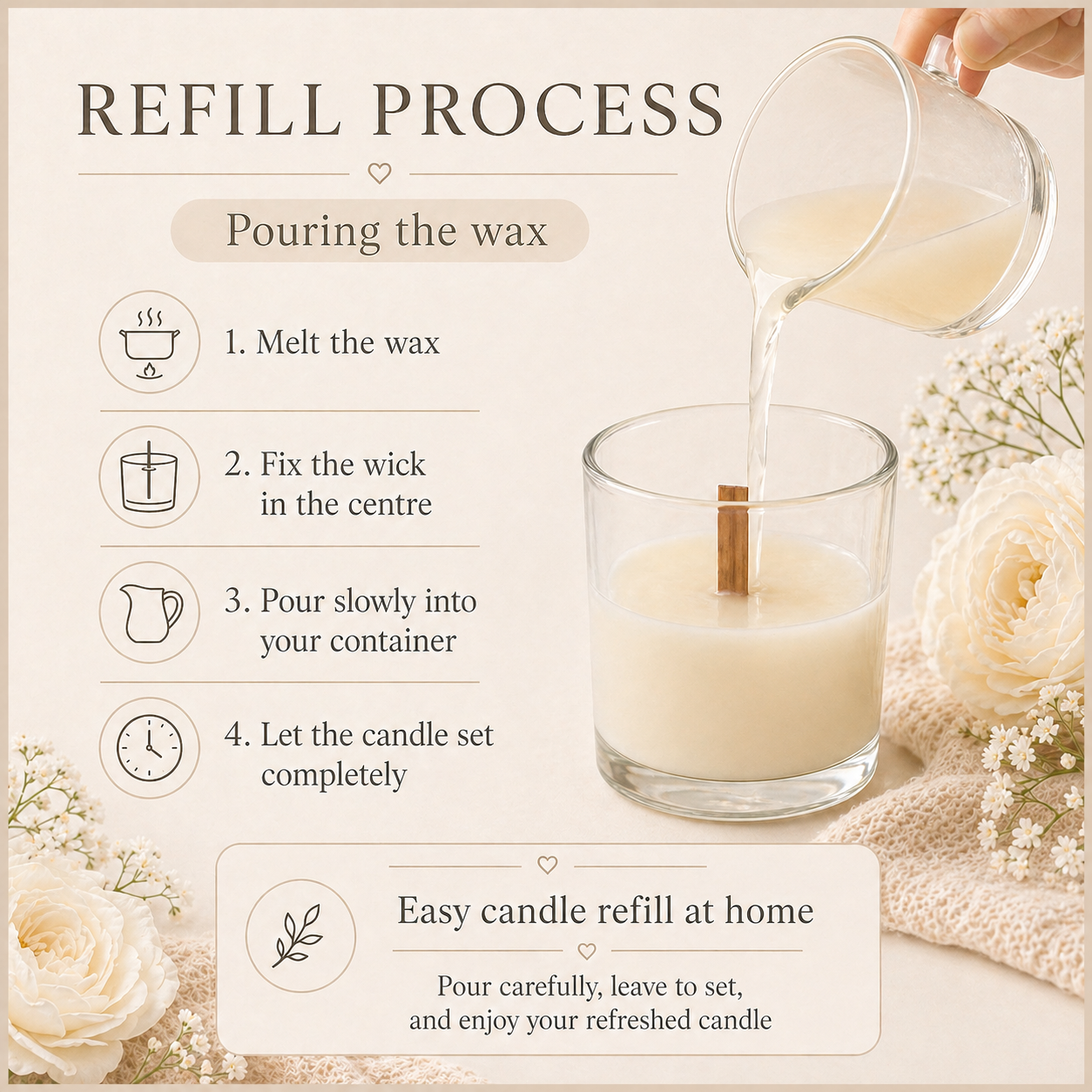 REFILL PROCESS

Pouring the wax

1. Melt the wax

2. Fix the wick in the centre

3. Pour slowly into your container

4. Let the candle set completely

Easy candle refill at home

Pour carefully, leave to set, and enjoy your refreshed candle